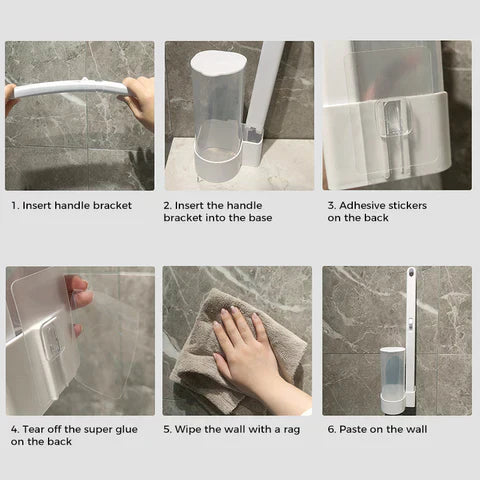 1. Insert handle bracket

2. Insert the handle bracket into the base

3. Adhesive stickers on the back

4. Tear off the super glue on the back

5. Wipe the wall with a rag

6. Paste on the wall